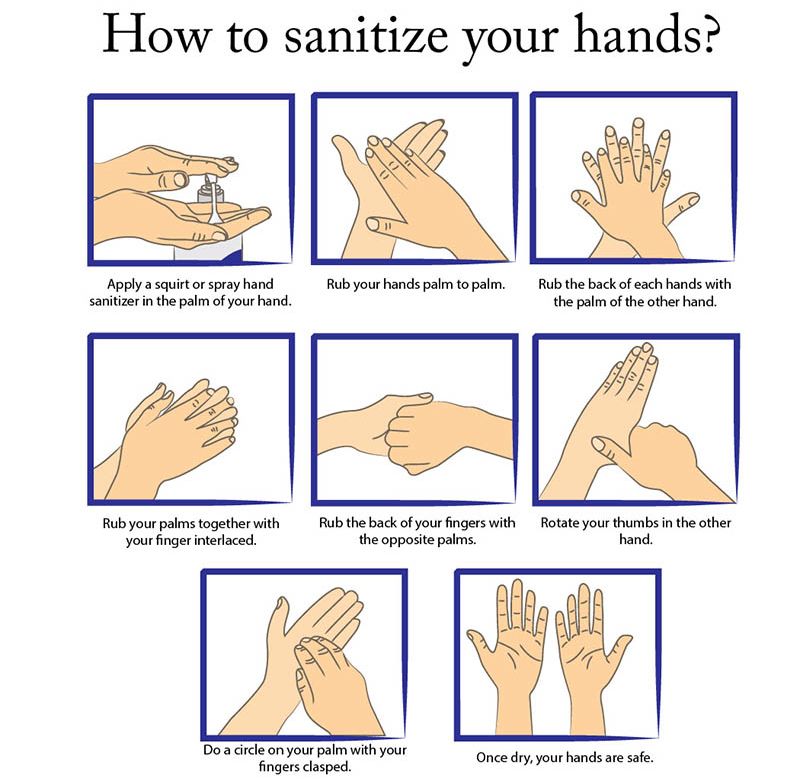 How to sanitize your hands?

Apply a squirt or spray hand sanitizer in the palm of your hand.

Rub your hands palm to palm.

Rub the back of each hands with the palm of the other hand.

Rub your palms together with your finger interlaced.

Rub the back of your fingers with the opposite palms.

Rotate your thumbs in the other hand.

Do a circle on your palm with your fingers clasped.

Once dry, your hands are safe.