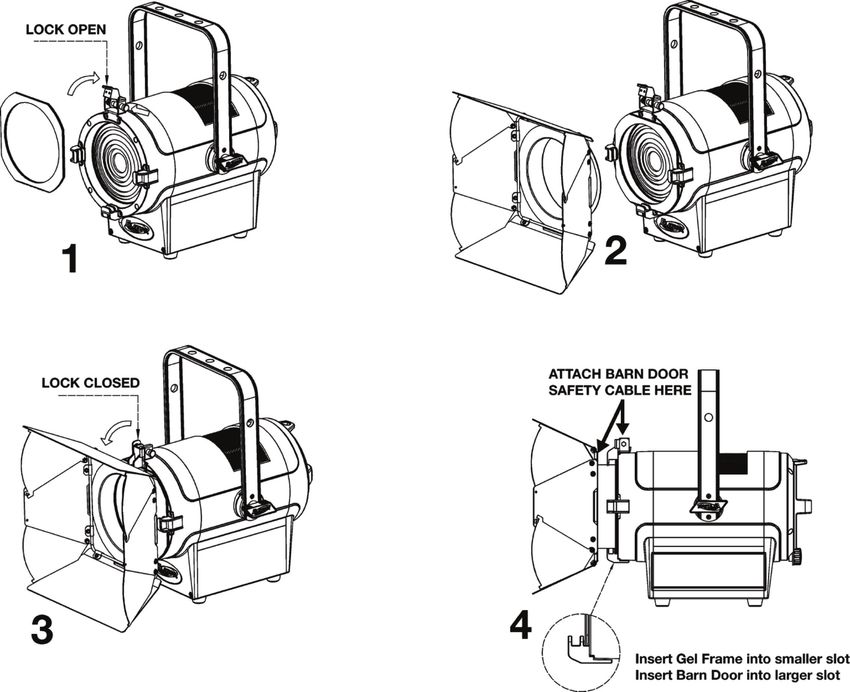 LOCK OPEN

1

2

LOCK CLOSED

3

ATTACH BARN DOOR SAFETY CABLE HERE

4

Insert Gel Frame into smaller slot
Insert Barn Door into larger slot