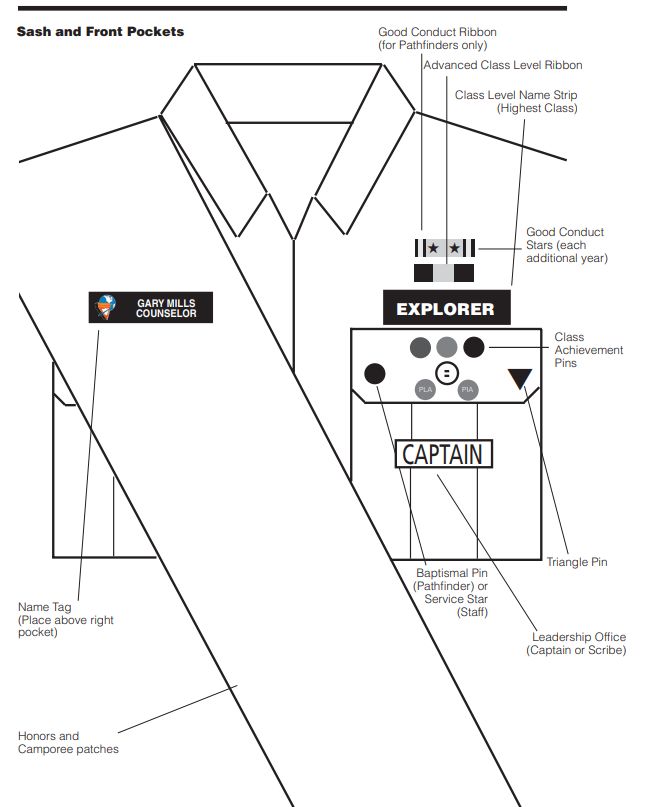 Sash and Front Pockets

Good Conduct Ribbon (for Pathfinders only)

Advanced Class Level Ribbon

Class Level Name Strip (Highest Class)

Good Conduct Stars (each additional year)

GARY MILLS
COUNSELOR

EXPLORER

Class Achievement Pins

PLA

PIA

CAPTAIN

Triangle Pin

Baptismal Pin (Pathfinder) or Service Star (Staff)

Leadership Office (Captain or Scribe)

Name Tag (Place above right pocket)

Honors and Camporee patches